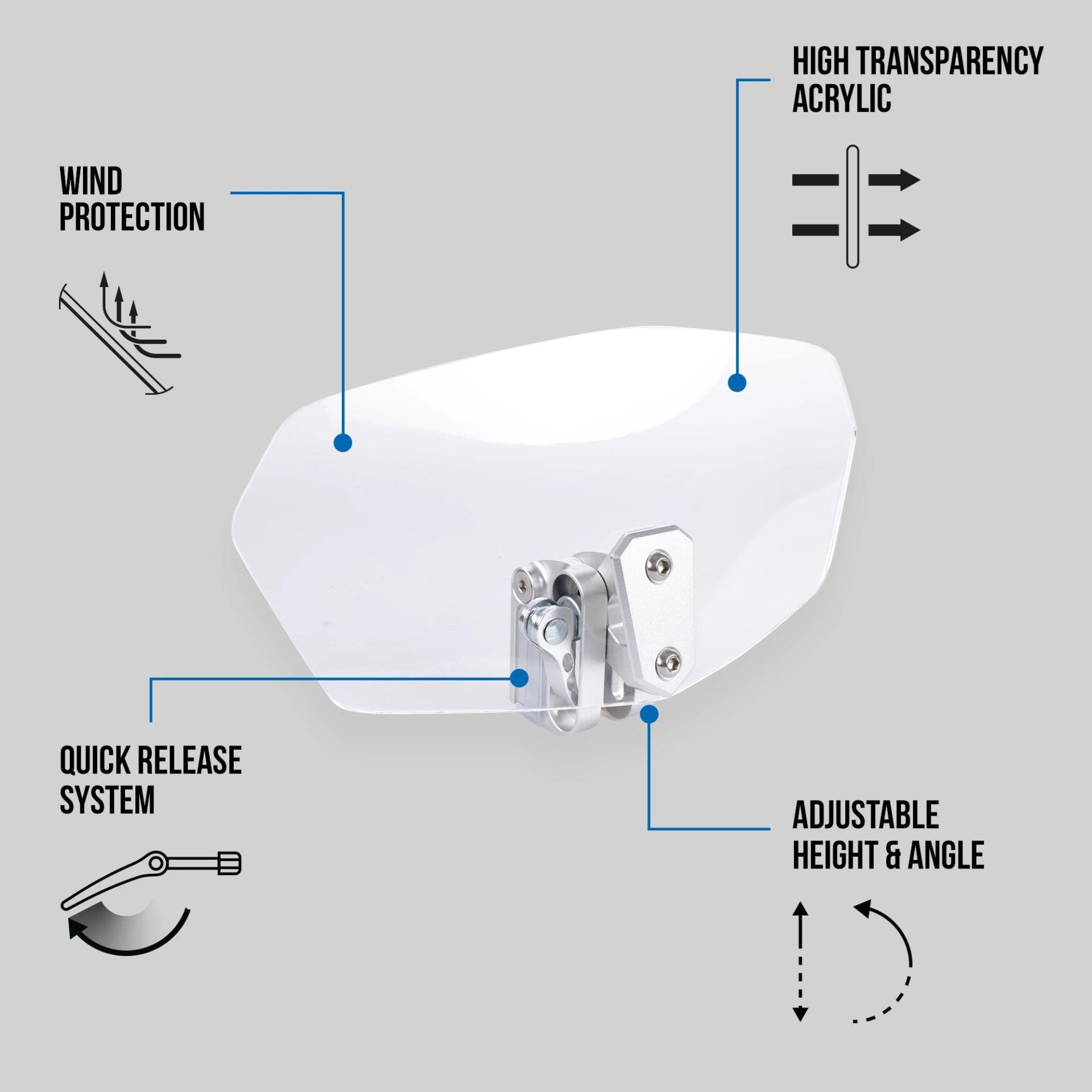 WIND PROTECTION

HIGH TRANSPARENCY ACRYLIC

QUICK RELEASE SYSTEM

ADJUSTABLE HEIGHT & ANGLE